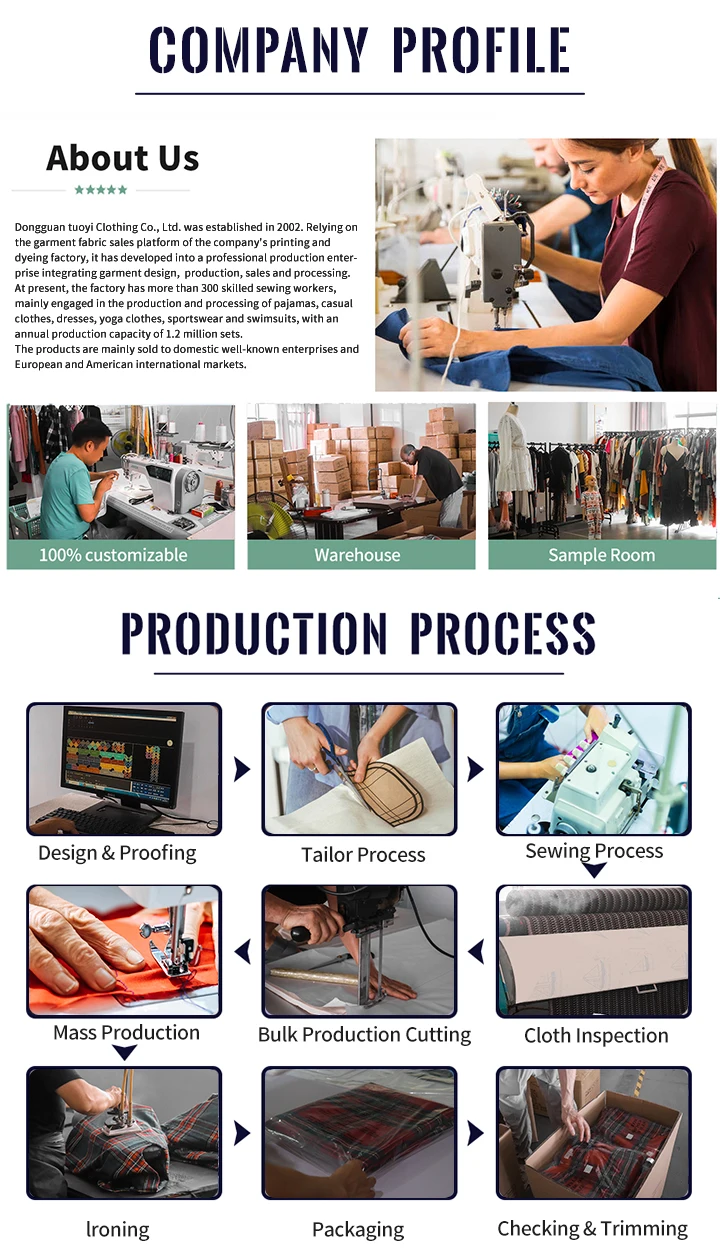 COMPANY PROFILE

About Us

★★★★★

Dongguan tuoyi Clothing Co., Ltd. was established in 2002. Relying on the garment fabric sales platform of the company's printing and dyeing factory, it has developed into a professional production enterprise integrating garment design, production, sales and processing. At present, the factory has more than 300 skilled sewing workers, mainly engaged in the production and processing of pajamas, casual clothes, dresses, yoga clothes, sportswear and swimsuits, with an annual production capacity of 1.2 million sets.
The products are mainly sold to domestic well-known enterprises and European and American international markets.

100% customizable

Warehouse

Sample Room

PRODUCTION PROCESS

Design & Proofing

Tailor Process

Sewing Process

Mass Production

Bulk Production Cutting

Cloth Inspection

lroning

Packaging

Checking & Trimming